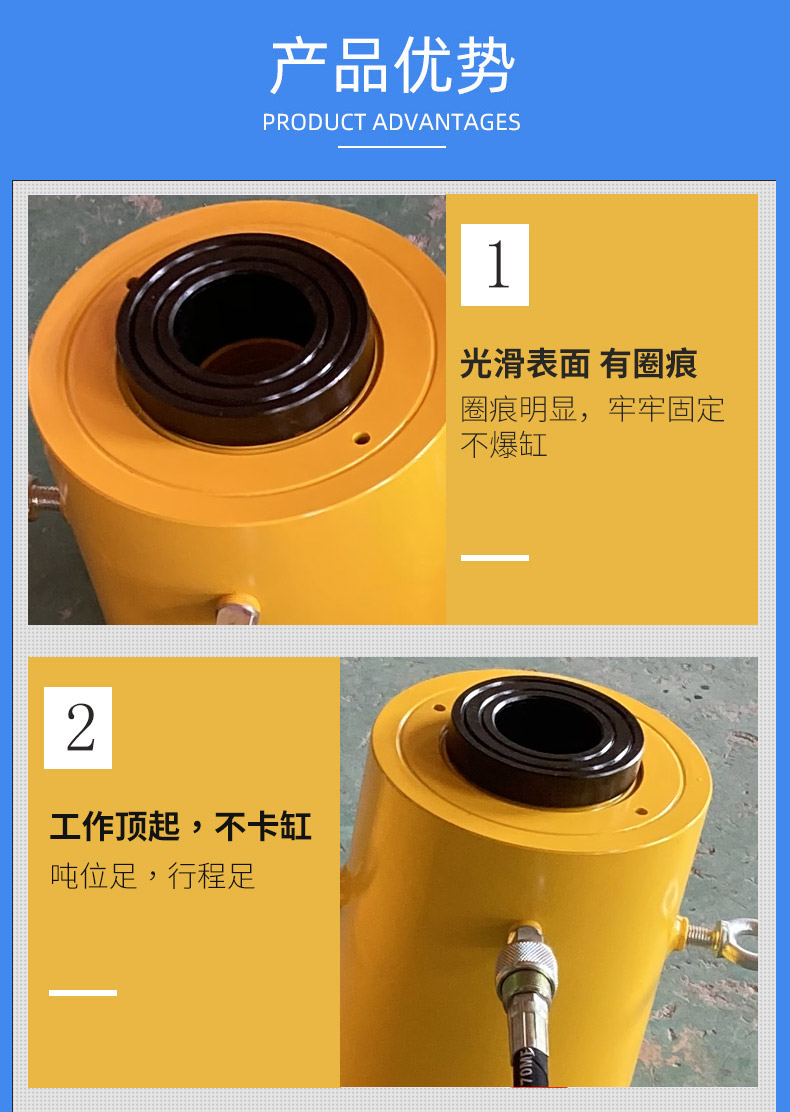 产品优势
PRODUCT ADVANTAGES

1

光滑表面 有圈痕

圈痕明显，牢牢固定不爆缸

2

工作顶起，不卡缸

吨位足，行程足